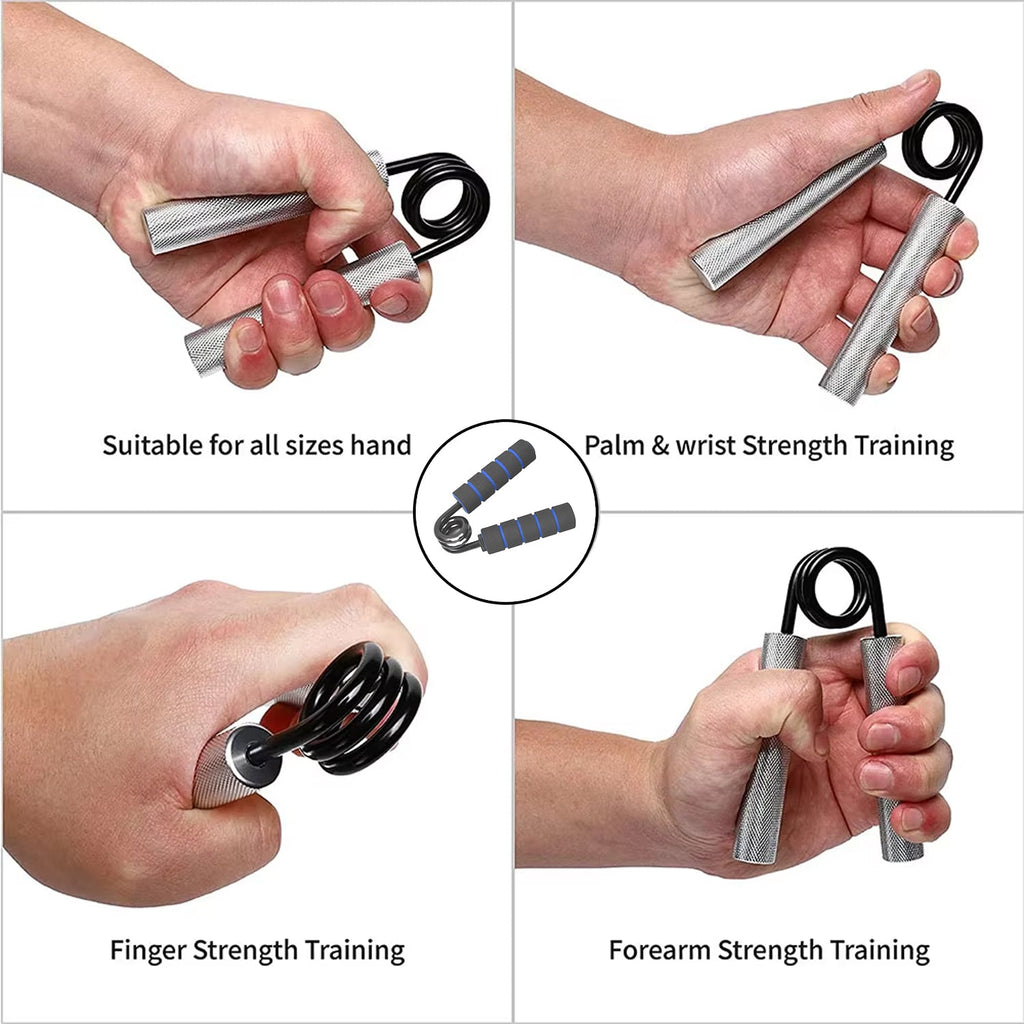 Suitable for all sizes hand

Palm & wrist Strength Training

Finger Strength Training

Forearm Strength Training