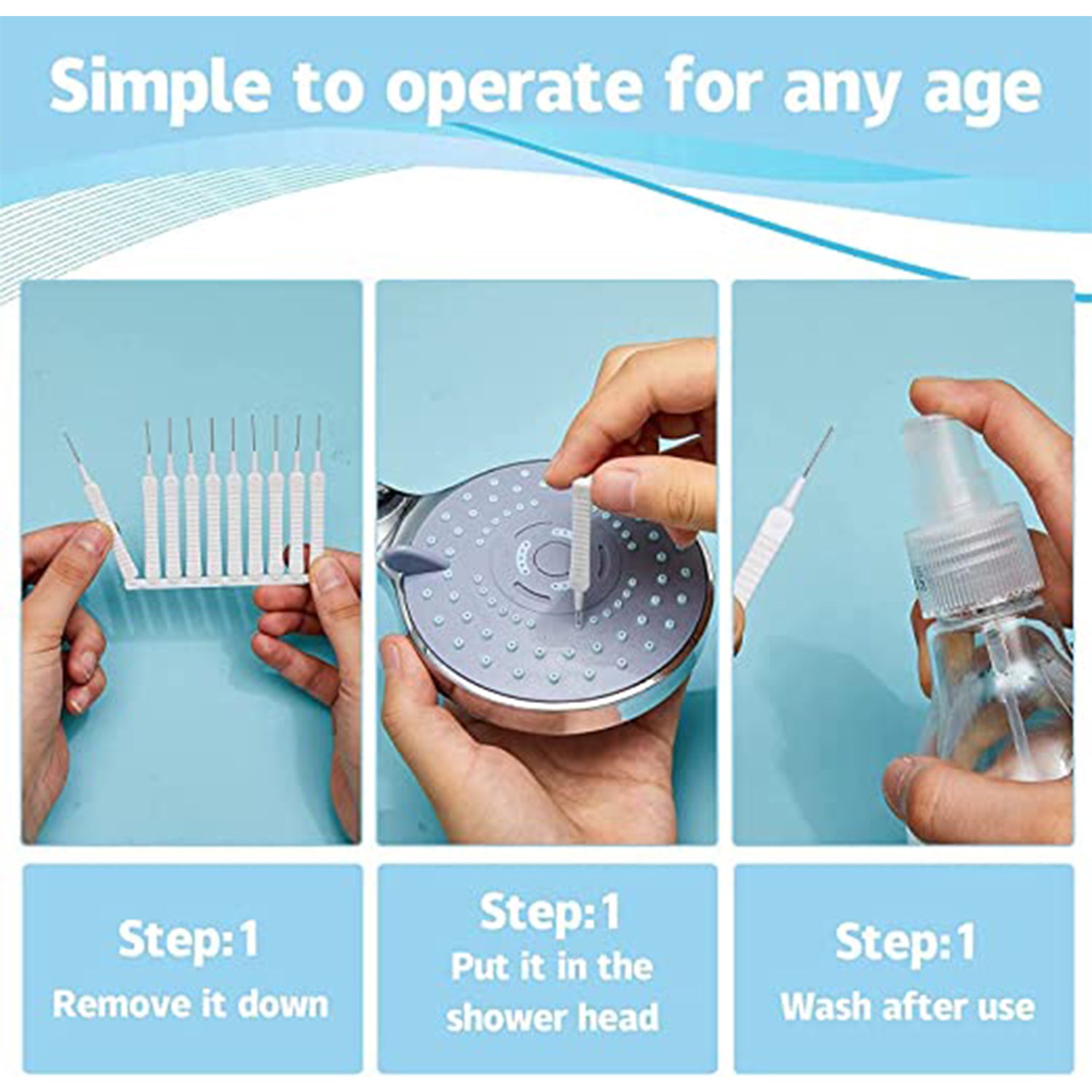 Simple to operate for any age

Step:1
Remove it down

Step:1
Put it in the shower head

Step:1
Wash after use